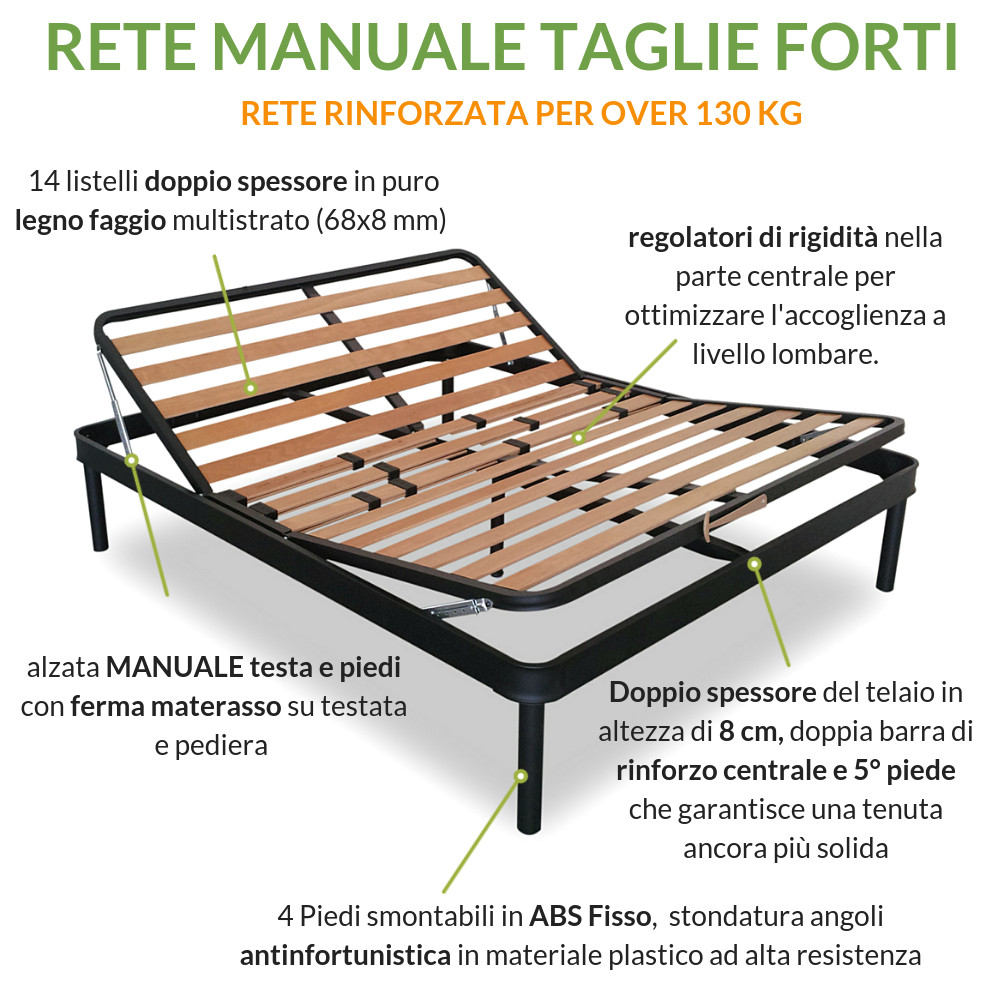 RETE MANUALE TAGLIE FORTI

RETE RINFORZATA PER OVER 130 KG

14 listelli doppio spessore in puro legno faggio multistrato (68x8 mm)

regolatori di rigidità nella parte centrale per ottimizzare l'accoglienza a livello lombare.

alzata MANUALE testa e piedi con ferma materasso su testata e pediera

Doppio spessore del telaio in altezza di 8 cm, doppia barra di rinforzo centrale e 5° piede che garantisce una tenuta ancora più solida

4 Piedi smontabili in ABS Fisso, stondatura angoli antinfortunistica in materiale plastico ad alta resistenza