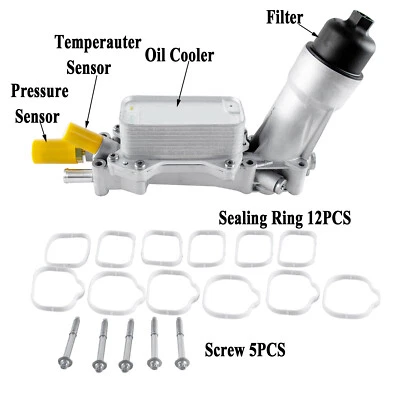 Filter

Temperauter Sensor

Oil Cooler

Pressure Sensor

Sealing Ring 12PCS

Screw 5PCS