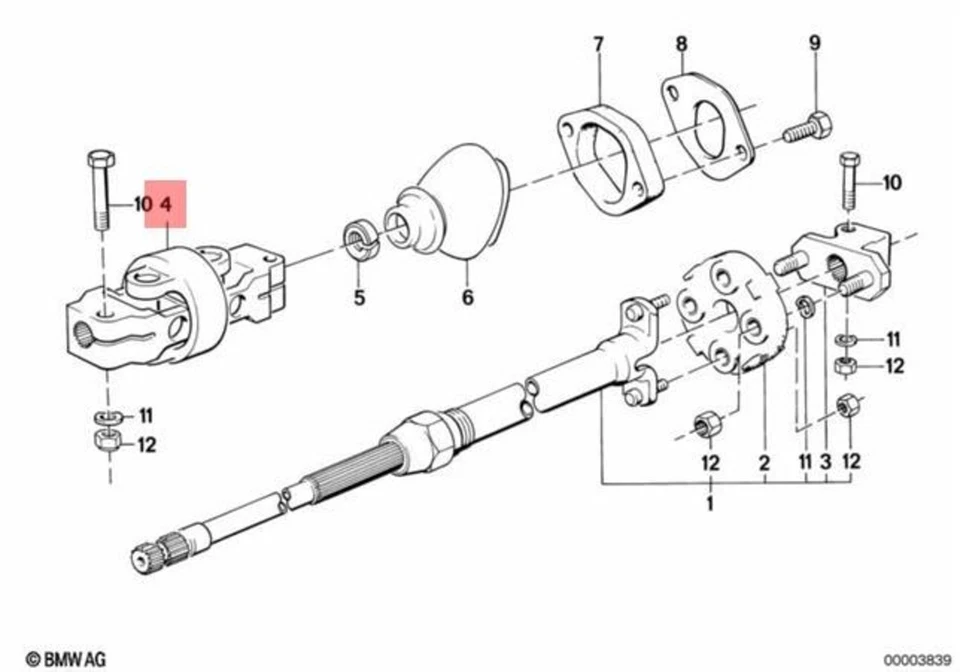 7
8
9
10
4
10
5
6
11
12
11
12
12
2
11
3
12
1
© BMW AG
00003839