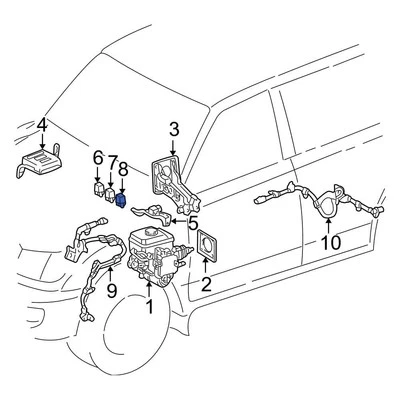 4
3
6
7
8
5
10
9
2
1