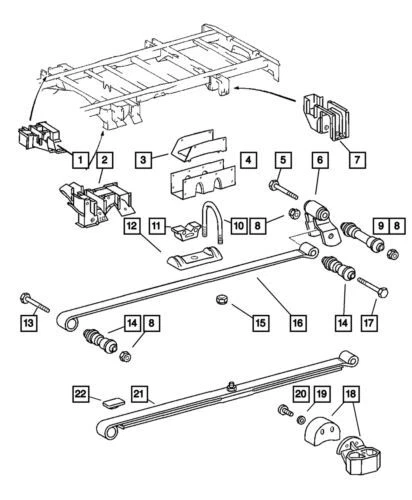 1
2
3
4
5
6
7
12
11
10
8
9
8
13
14
8
15
16
14
17
22
21
20
19
18