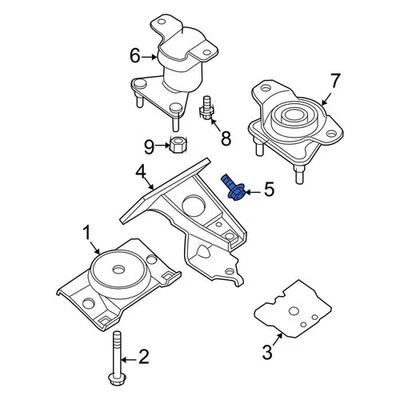 6
7
8
9
4
5
1
2
3