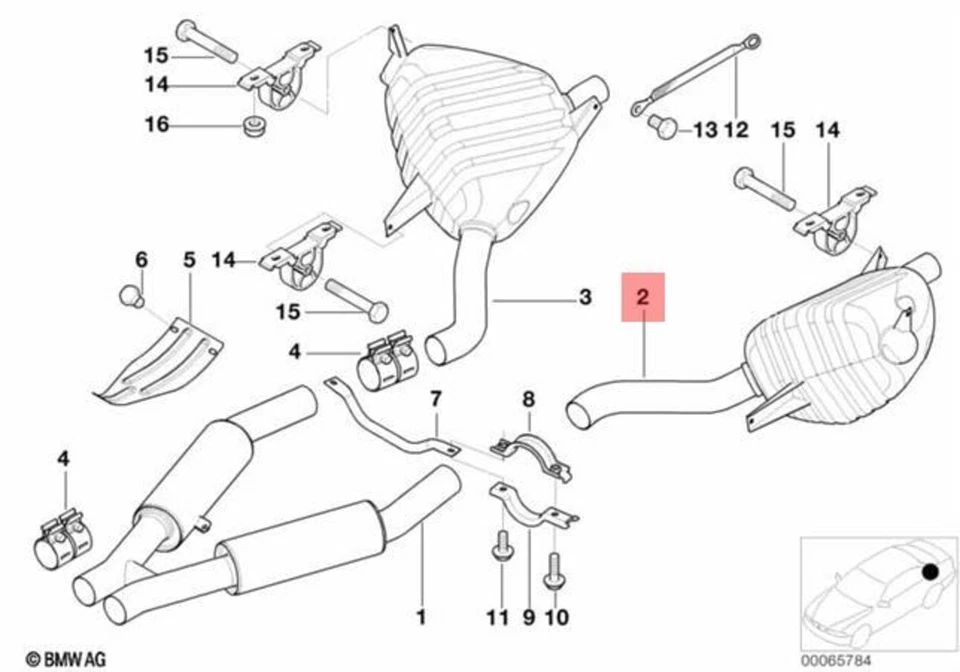 15
14
16
13
12
15
14
6
5
14
15
3
2
4
7
8
4
1
11
9
10
© BMW AG
00065784