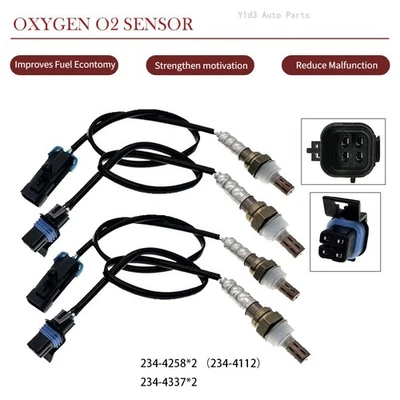 OXYGEN O2 SENSOR

Y1d3 Auto Parts

Improves Fuel Econtomy

Strengthen motivation

Reduce Malfunction

234-4258*2 (234-4112)

234-4337*2