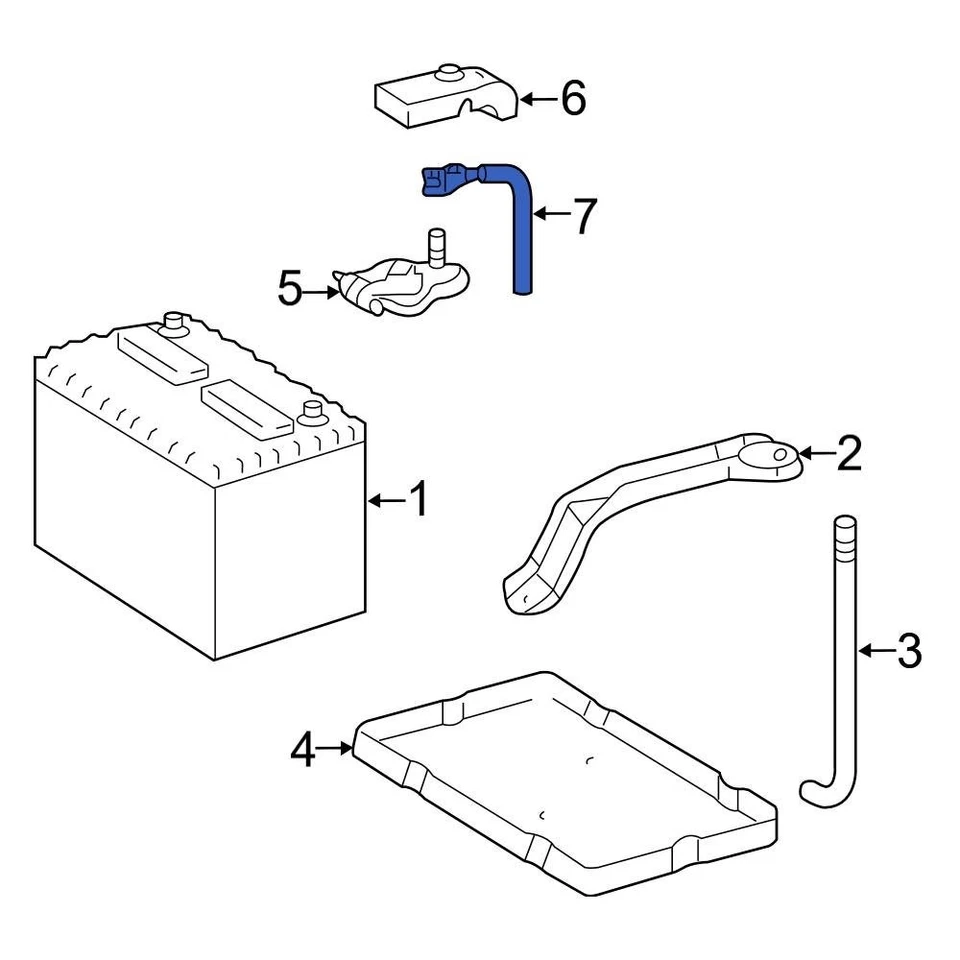 6
7
5
1
2
3
4