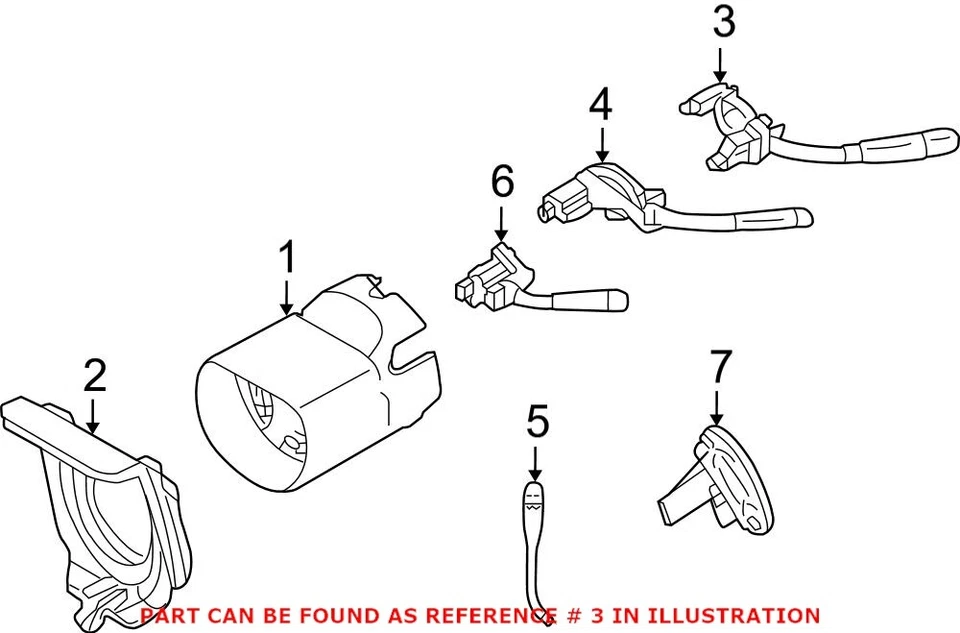 3
4
6
1
2
7
5
PART CAN BE FOUND AS REFERENCE # 3 IN ILLUSTRATION