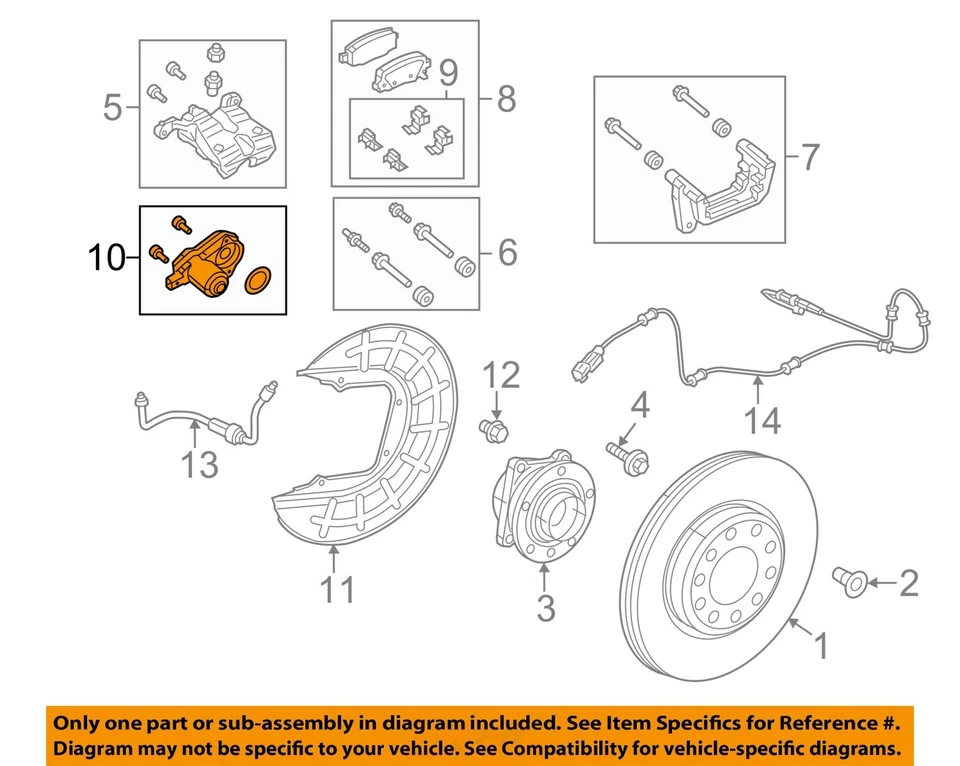 5
9
8
7
10
6
12
4
14
13
11
3
2
1

Only one part or sub-assembly in diagram included. See Item Specifics for Reference #.
Diagram may not be specific to your vehicle. See Compatibility for vehicle-specific diagrams.