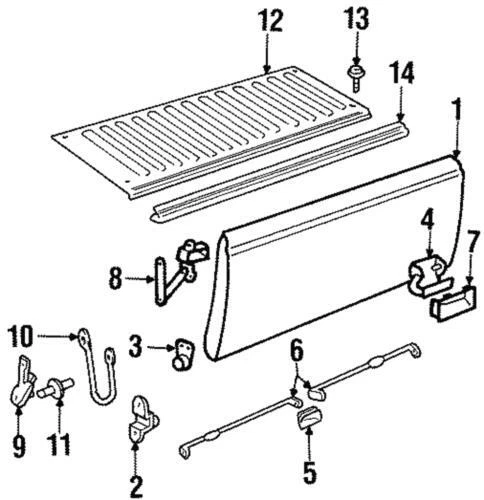 12
13
14
1
4
7
8
10
3
6
9
11
2
5