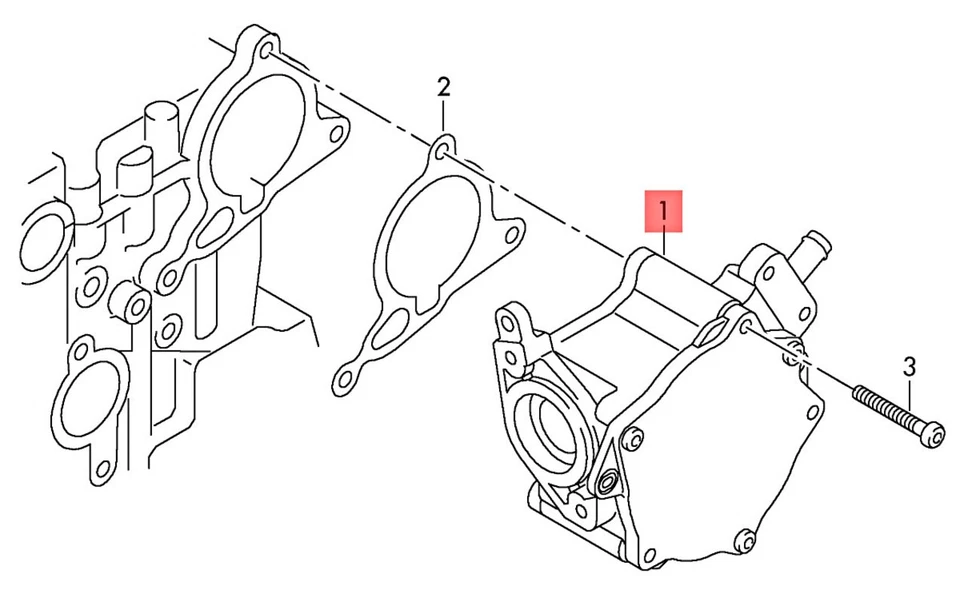 2
1
3