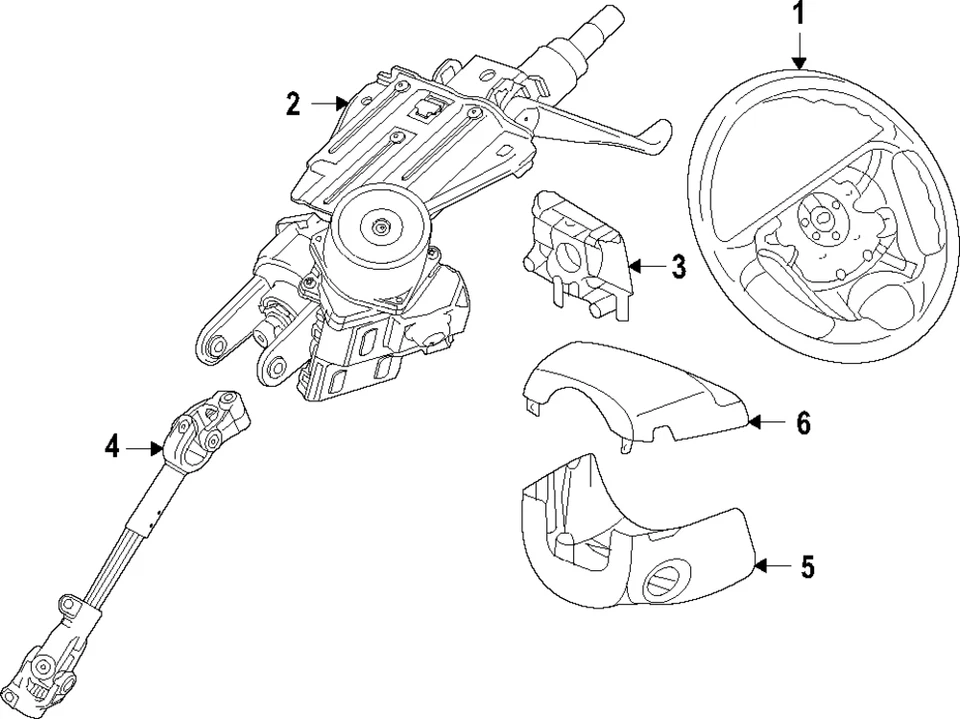 1
2
3
4
6
5