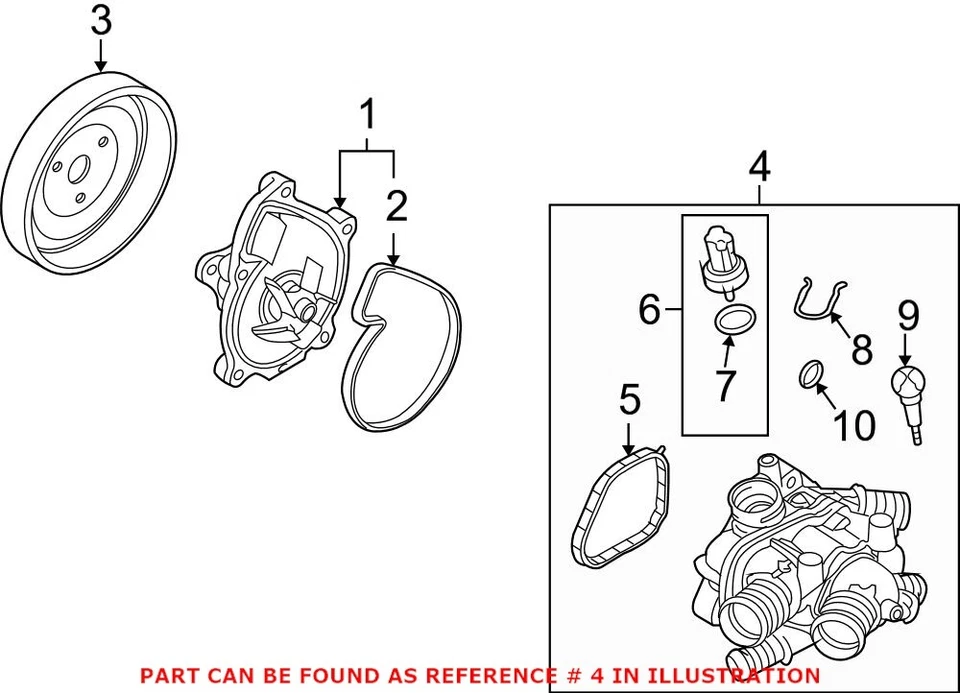 3
1
2
4
6
7
8
9
10
5
PART CAN BE FOUND AS REFERENCE # 4 IN ILLUSTRATION