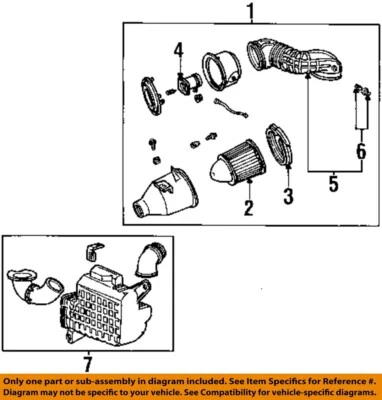 1
4
6
5
3
2
7

Only one part or sub-assembly in diagram included. See Item Specifics for Reference #.
Diagram may not be specific to your vehicle. See Compatibility for vehicle-specific diagrams.