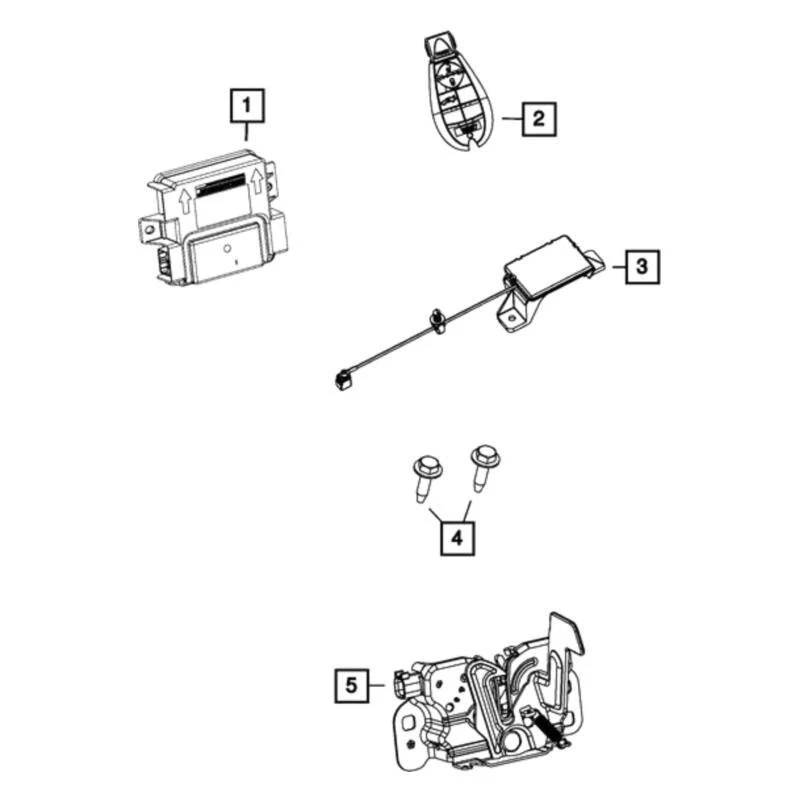 1
2
3
4
5