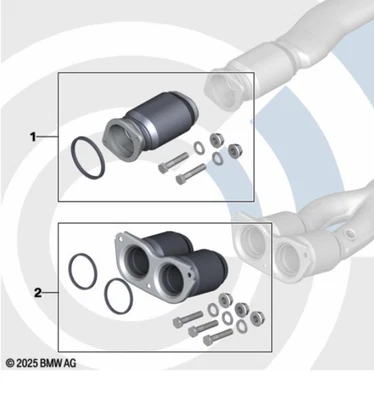 1

2

© 2025 BMW AG