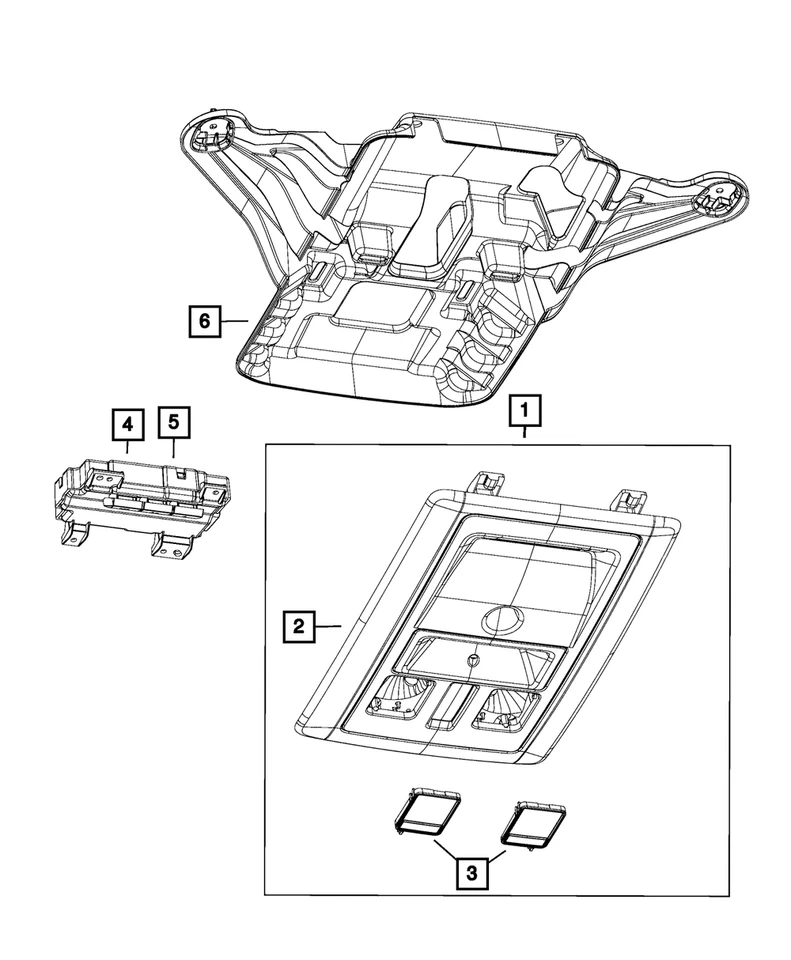 6
4
5
1
2
3