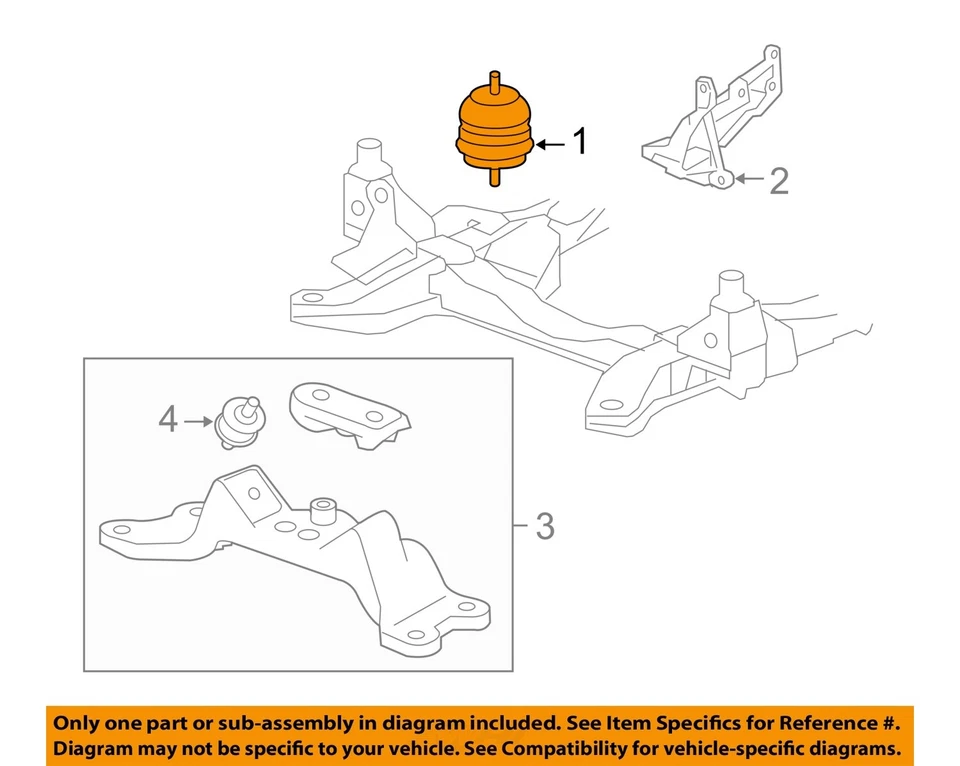 1
2
4
3

Only one part or sub-assembly in diagram included. See Item Specifics for Reference #.
Diagram may not be specific to your vehicle. See Compatibility for vehicle-specific diagrams.