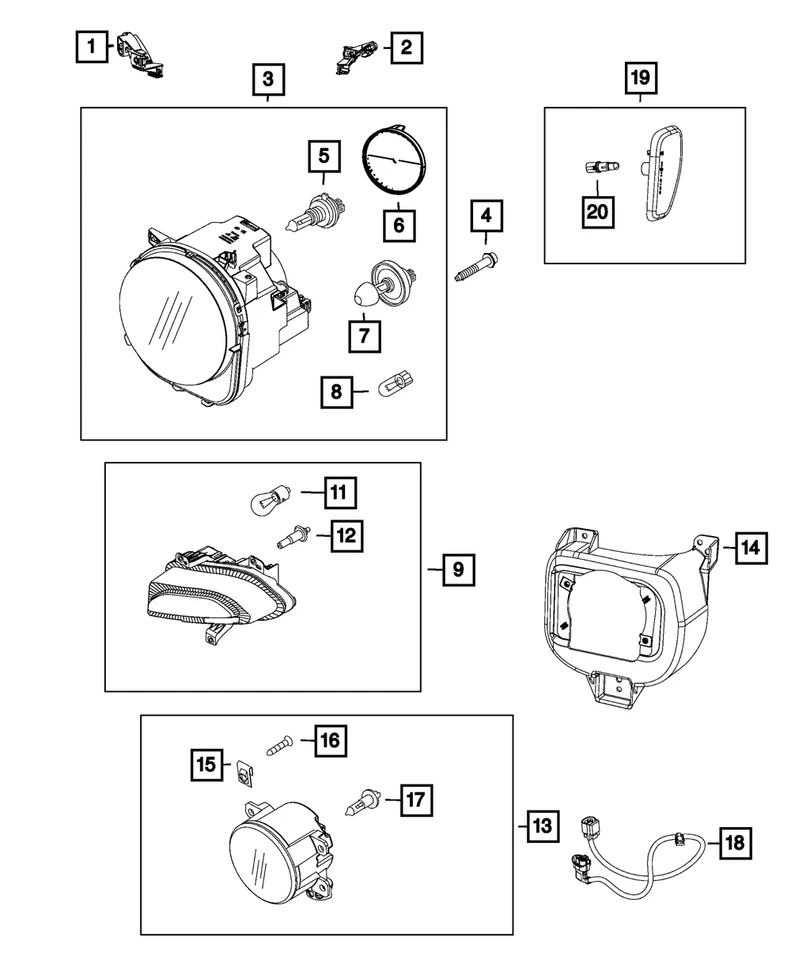 1
2
3
19
5
6
4
20
7
8
11
12
9
14
16
15
17
13
18