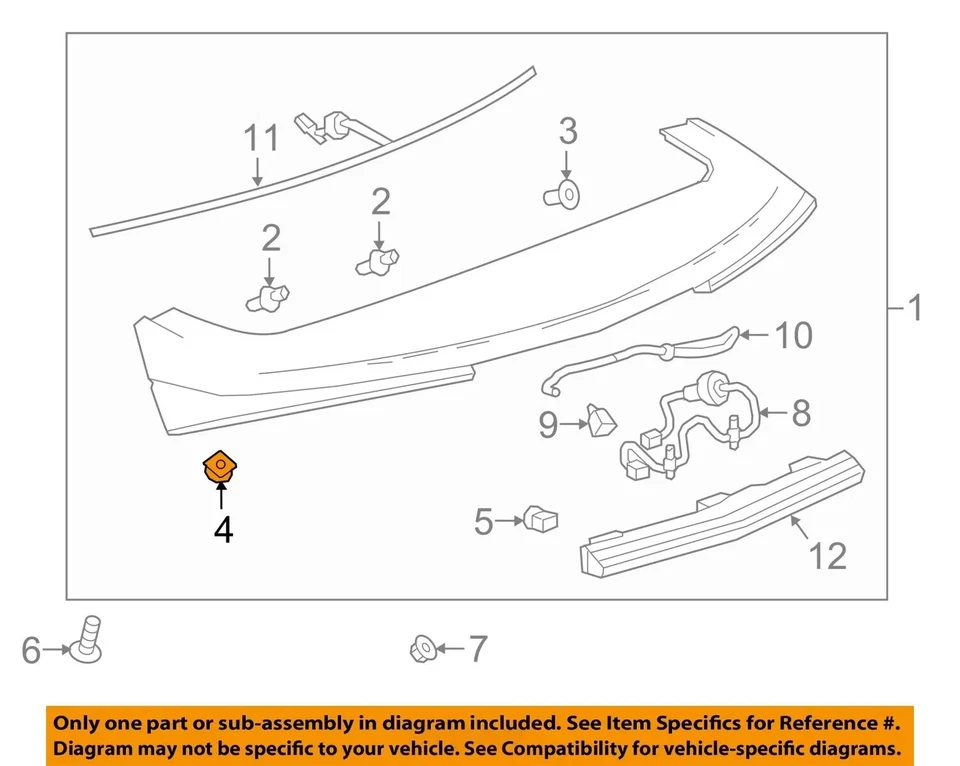 11
3
2
2
1
10
9
8
4
5
12
6
7

Only one part or sub-assembly in diagram included. See Item Specifics for Reference #. Diagram may not be specific to your vehicle. See Compatibility for vehicle-specific diagrams.