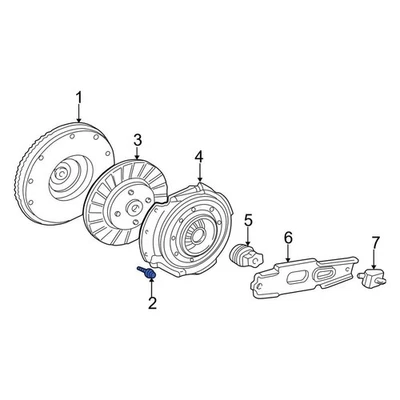 1
3
4
5
6
7
2