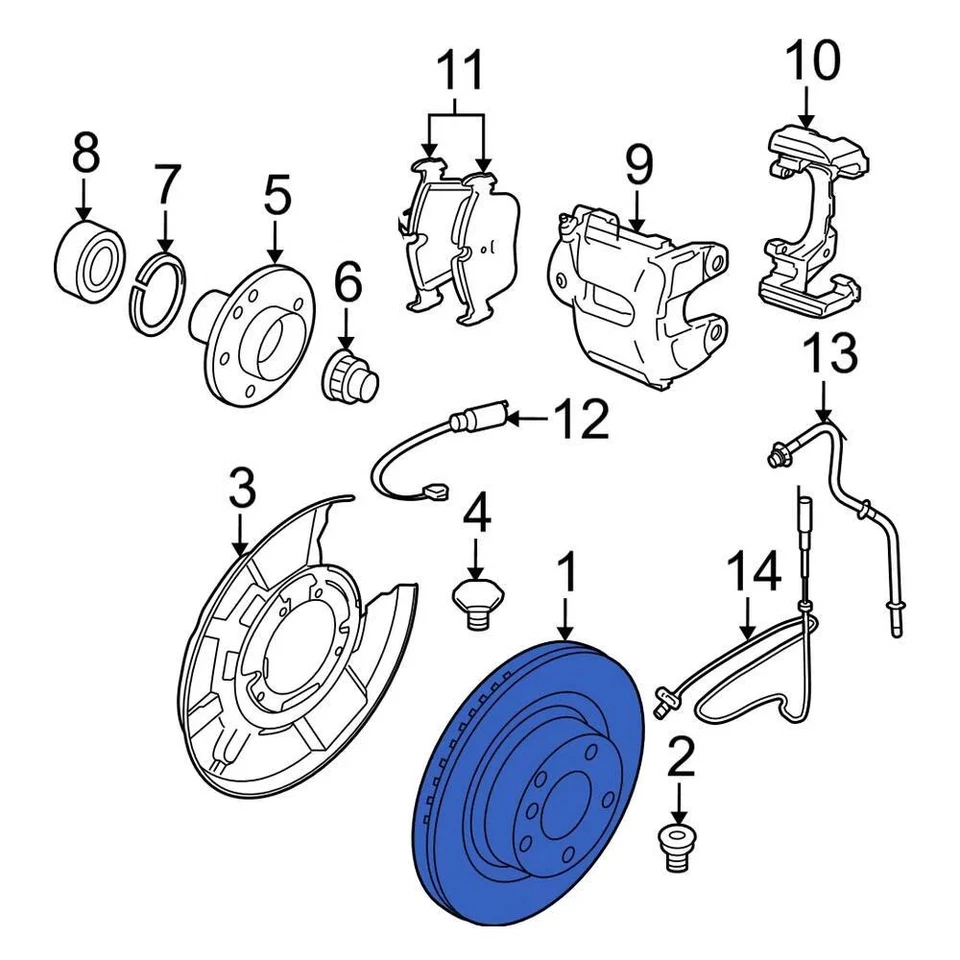 11
10
8
7
5
9
6
13
12
3
4
1
14
2