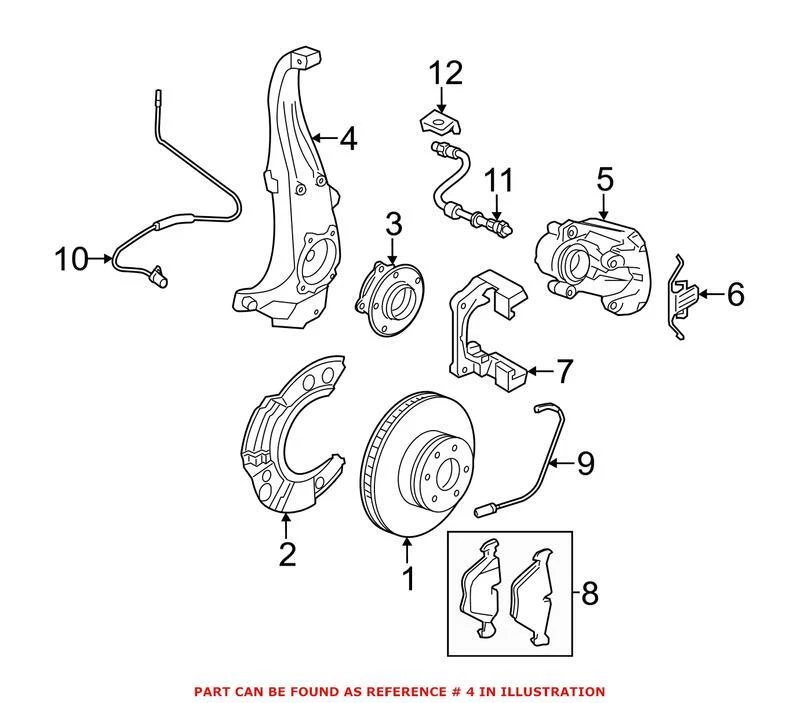 12
4
11
5
3
10
6
7
9
2
1
8

PART CAN BE FOUND AS REFERENCE # 4 IN ILLUSTRATION