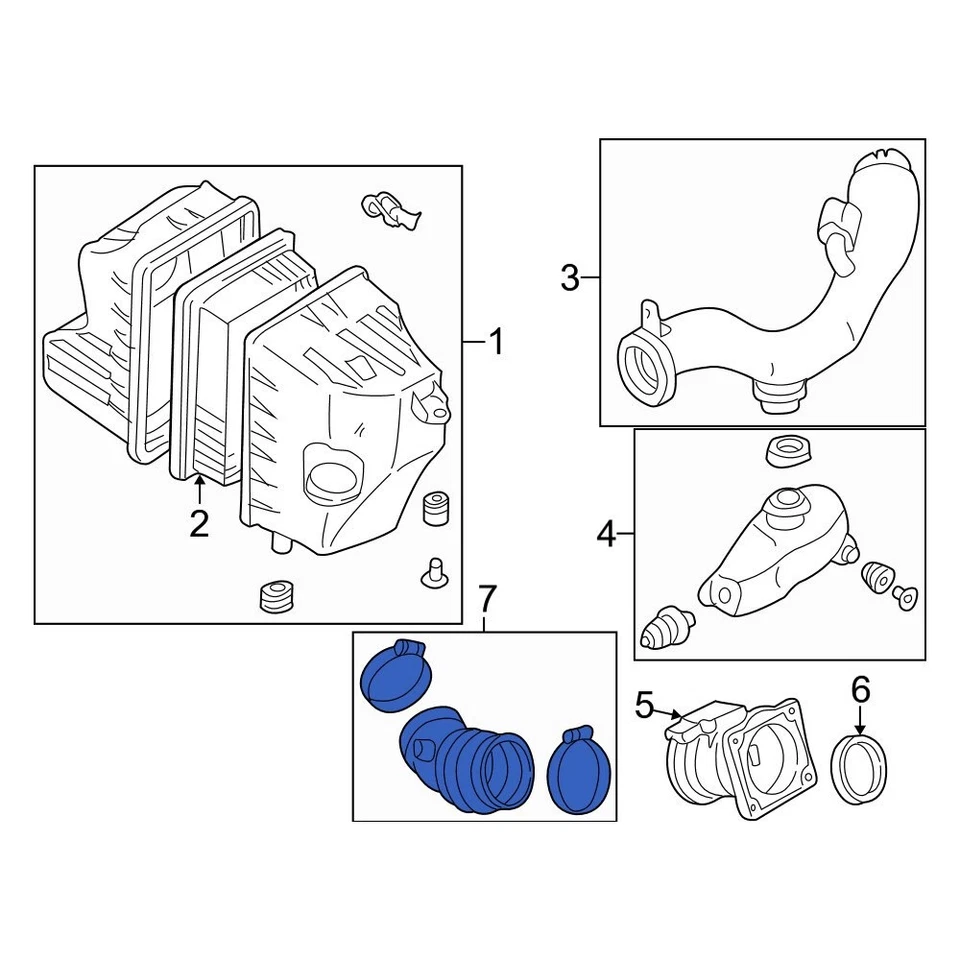 1
2
3
4
7
5
6