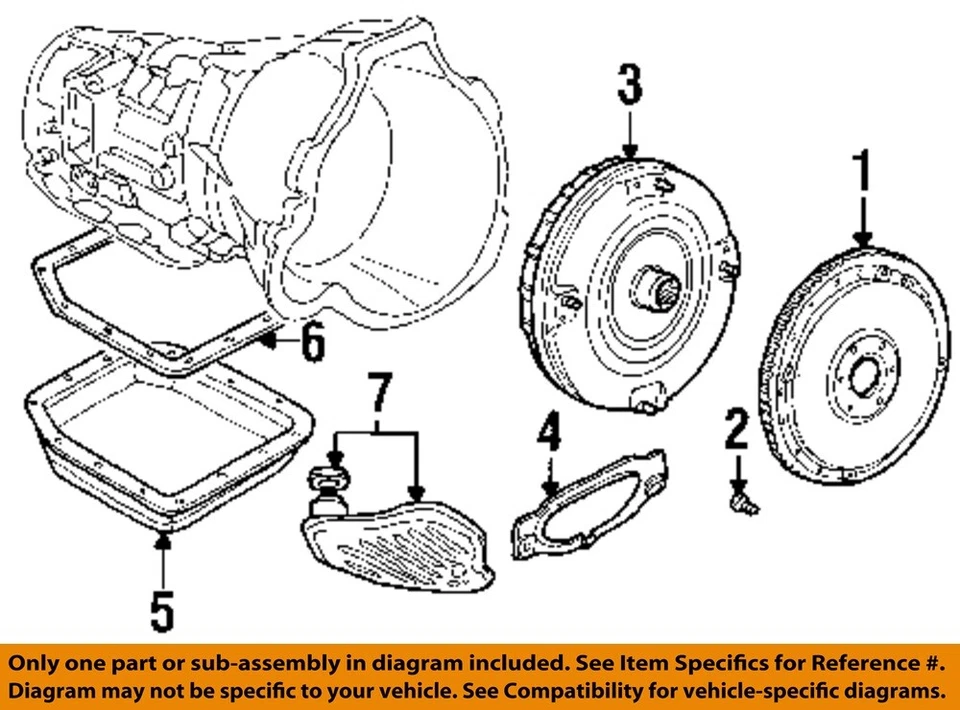 3
1
6
7
4
2
5

Only one part or sub-assembly in diagram included. See Item Specifics for Reference #.
Diagram may not be specific to your vehicle. See Compatibility for vehicle-specific diagrams.