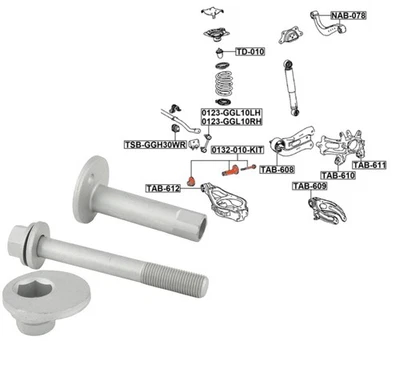 NAB-078
TD-010
0123-GGL10LH
0123-GGL10RH
TSB-GGH30WR
0132-010-KIT
TAB-608
TAB-611
TAB-610
TAB-612
TAB-609