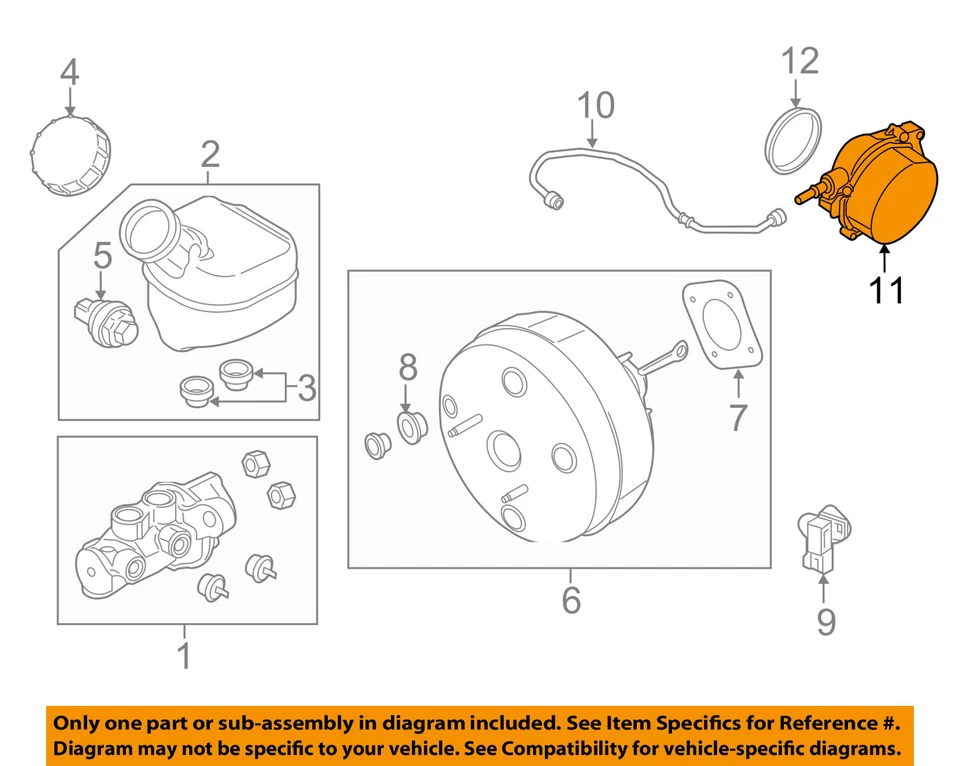 4
2
5
3
1
10
12
11
8
7
6
9

Only one part or sub-assembly in diagram included. See Item Specifics for Reference #.
Diagram may not be specific to your vehicle. See Compatibility for vehicle-specific diagrams.