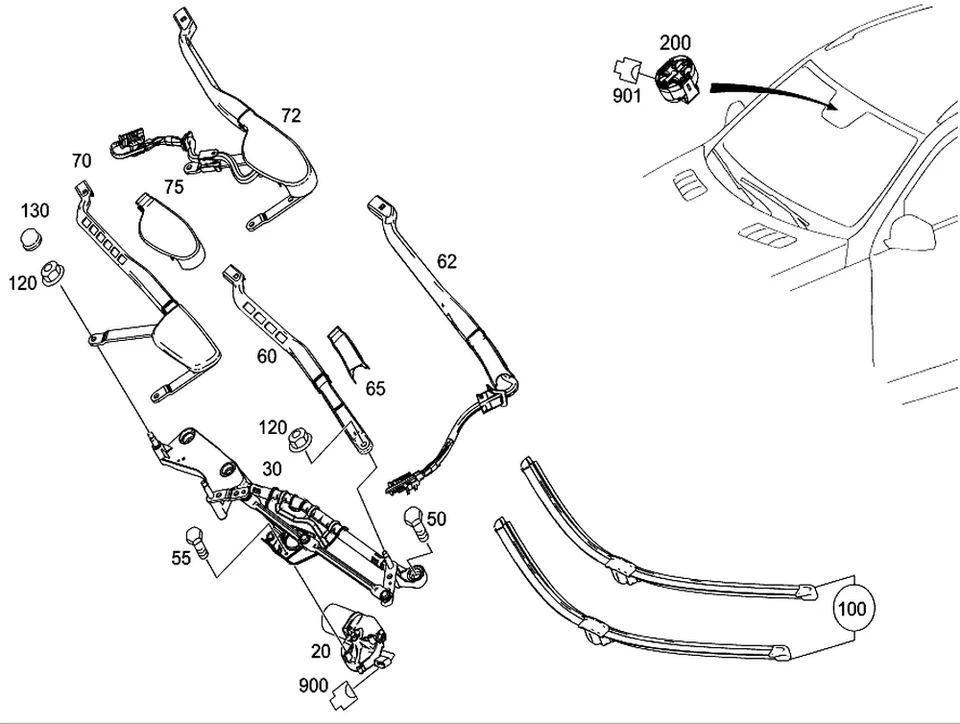 200
901
72
70
75
130
120
62
60
65
120
30
50
55
100
20
900