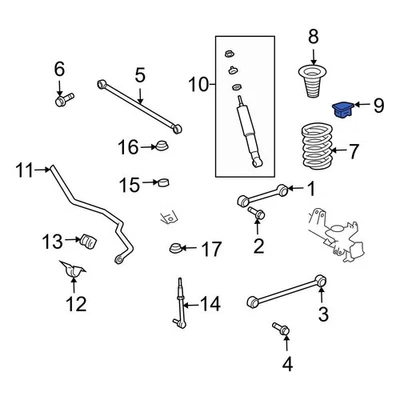 8
6
5
10
9
16
7
11
15
1
2
13
17
12
14
3
4