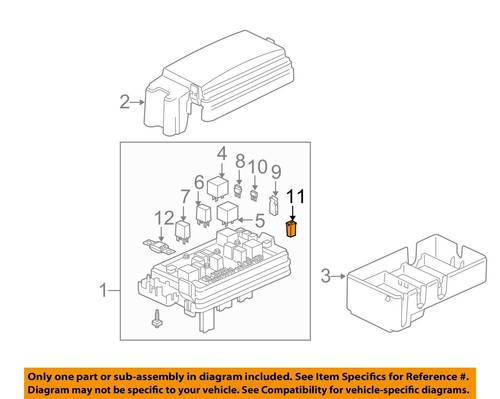 2
4
8
10
9
6
7
11
12
5
1
3

Only one part or sub-assembly in diagram included. See Item Specifics for Reference #. Diagram may not be specific to your vehicle. See Compatibility for vehicle-specific diagrams.