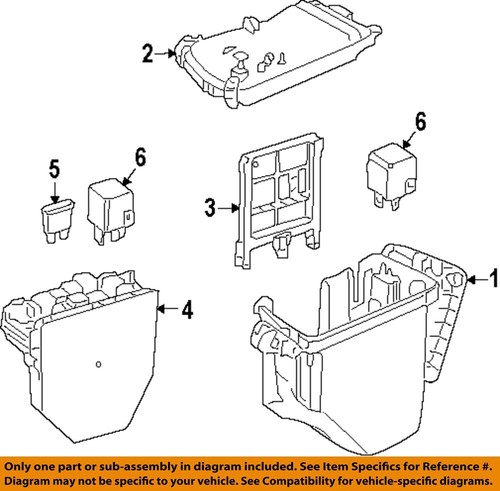 2

6

5

6

3

1

4

Only one part or sub-assembly in diagram included. See Item Specifics for Reference #.
Diagram may not be specific to your vehicle. See Compatibility for vehicle-specific diagrams.