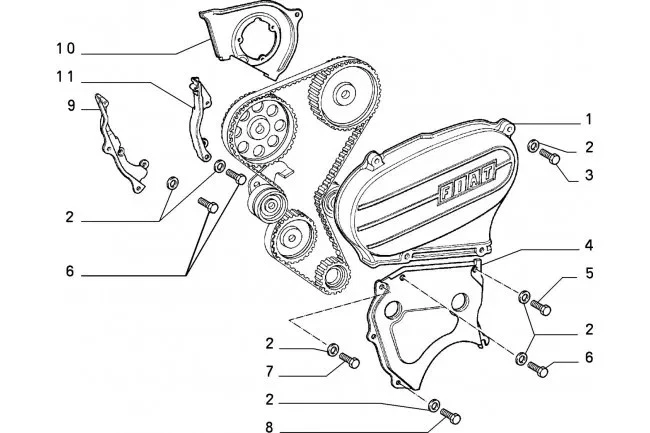 10
11
9
2
6
FIAT
1
2
3
4
5
2
6
2
7
2
8