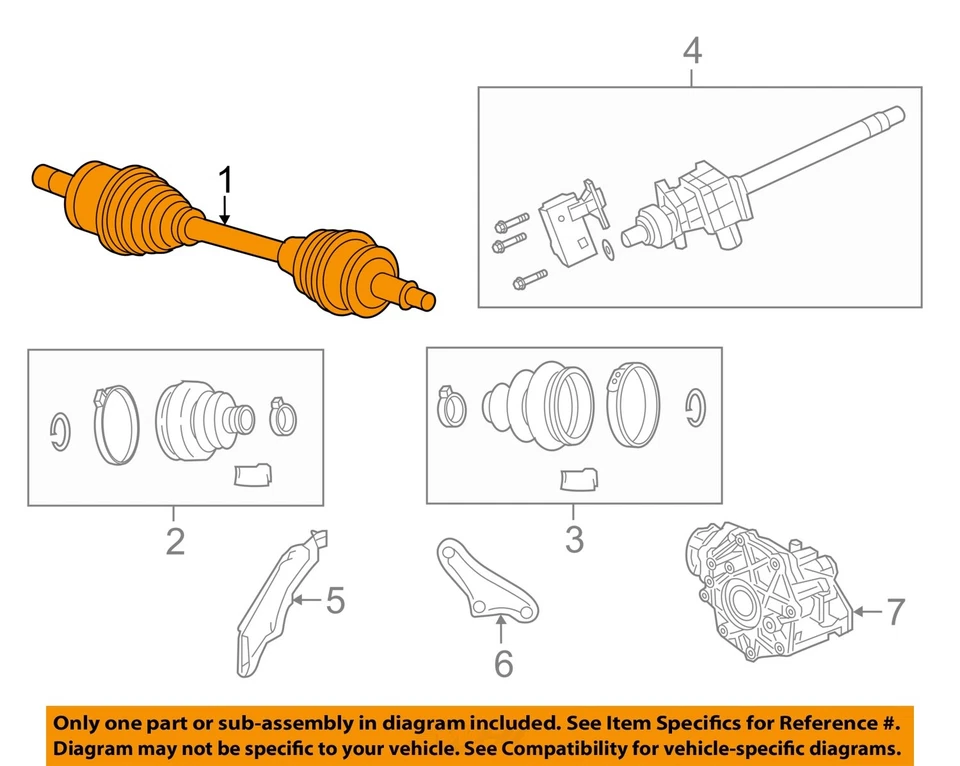 1

4

2

3

5

6

7

Only one part or sub-assembly in diagram included. See Item Specifics for Reference #. Diagram may not be specific to your vehicle. See Compatibility for vehicle-specific diagrams.