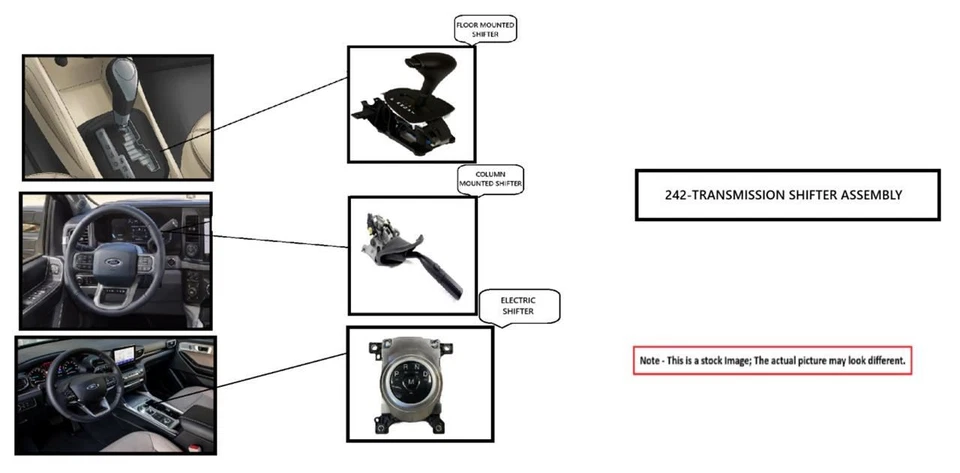 FLOOR MOUNTED SHIFTER

COLUMN MOUNTED SHIFTER

ELECTRIC SHIFTER

242-TRANSMISSION SHIFTER ASSEMBLY

Note - This is a stock Image; The actual picture may look different.