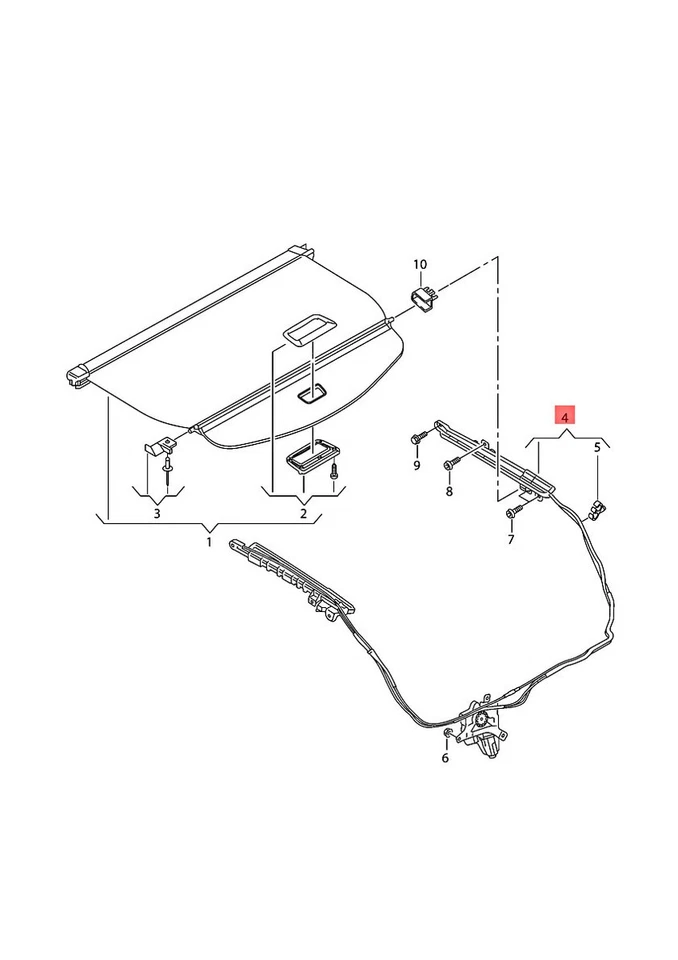 10
4
5
9
8
7
3
2
1
6