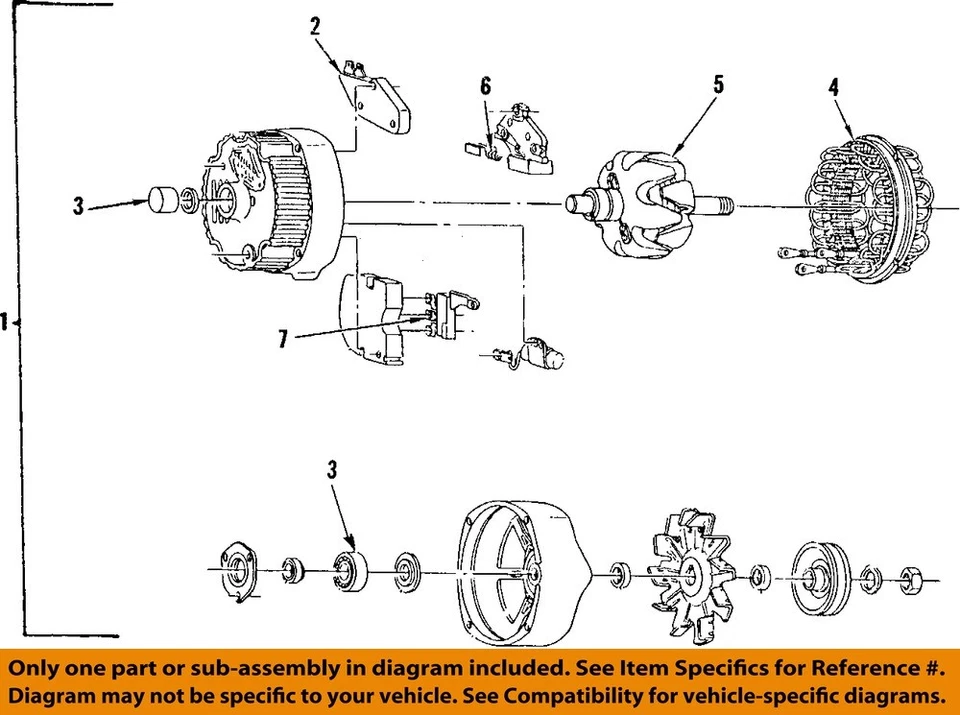 2
6
5
4
3
1
7
3

Only one part or sub-assembly in diagram included. See Item Specifics for Reference #.
Diagram may not be specific to your vehicle. See Compatibility for vehicle-specific diagrams.