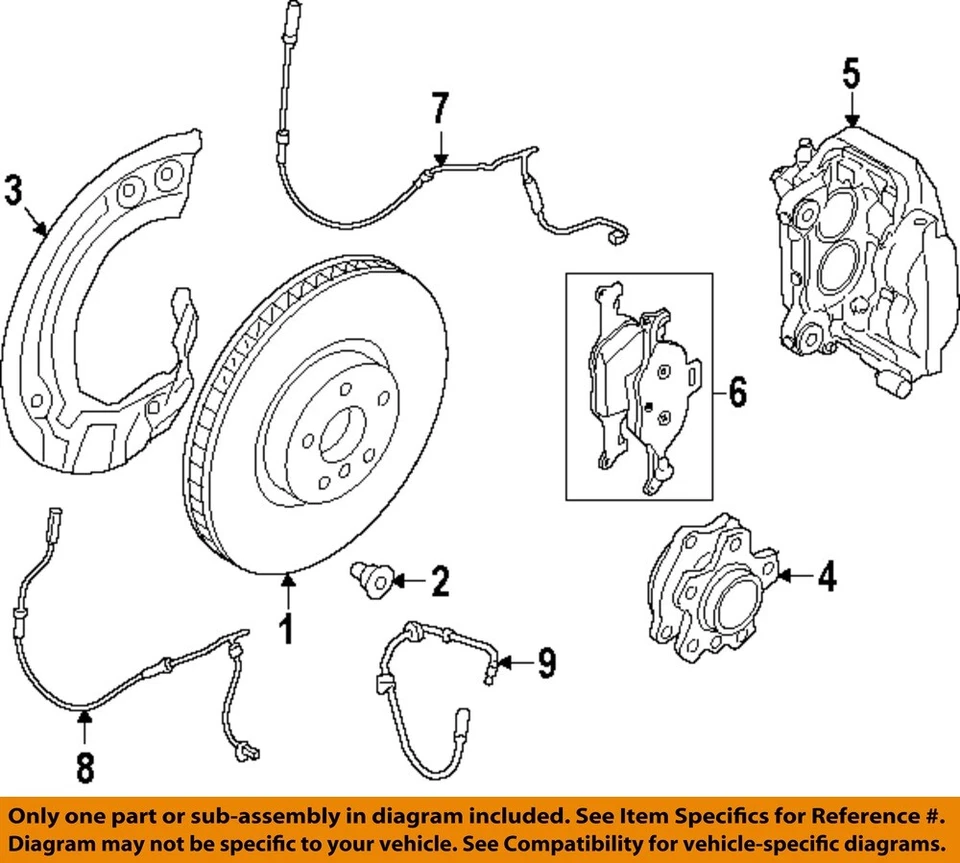 7

5

3

6

2

4

1

9

8

Only one part or sub-assembly in diagram included. See Item Specifics for Reference #. Diagram may not be specific to your vehicle. See Compatibility for vehicle-specific diagrams.