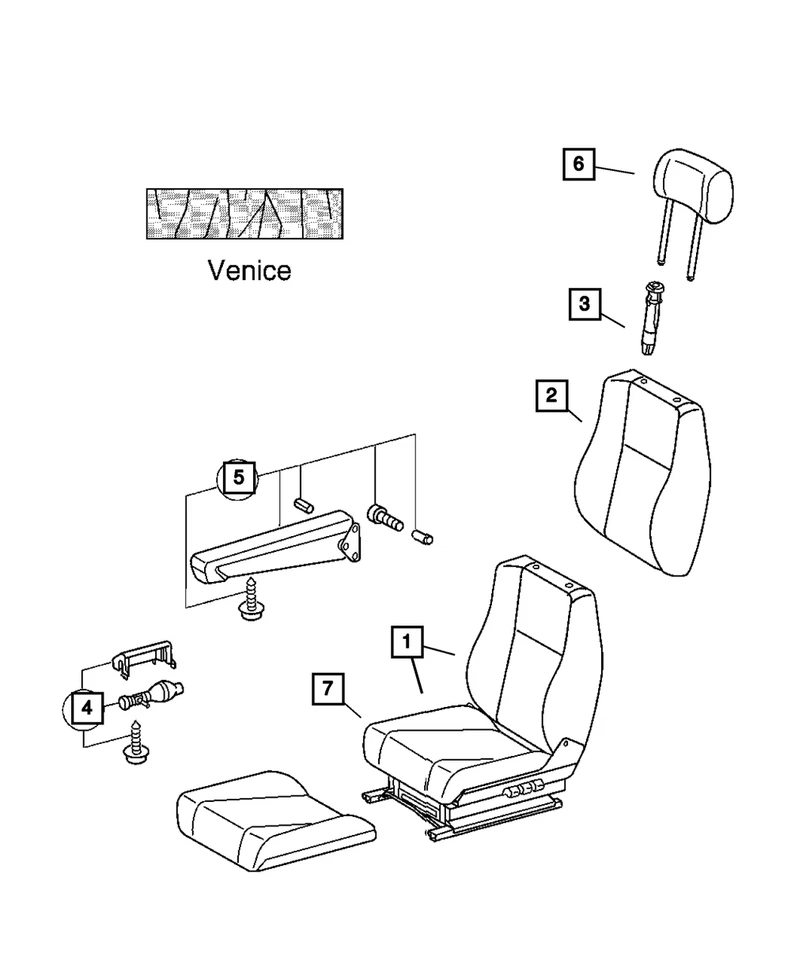 Venice

6

3

2

5

1

7

4