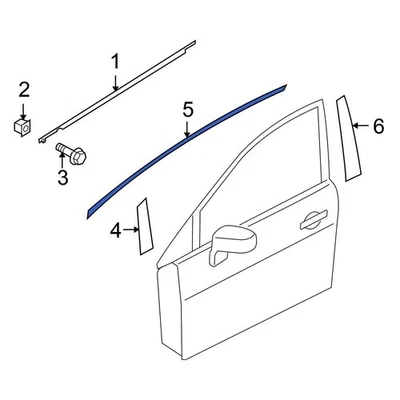 1
2
5
6
3
4