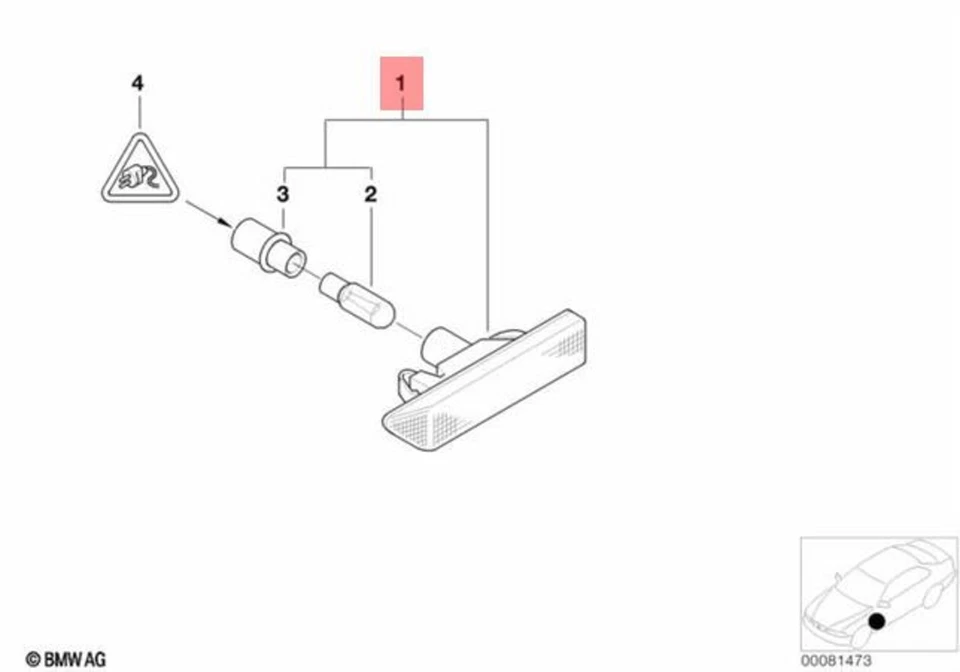 4

1

3

2

© BMW AG

00081473