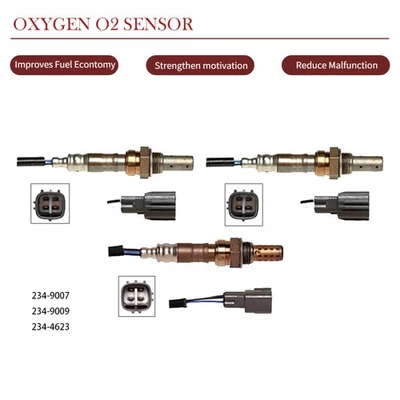 OXYGEN O2 SENSOR

Improves Fuel Econtomy

Strengthen motivation

Reduce Malfunction

234-9007

234-9009

234-4623