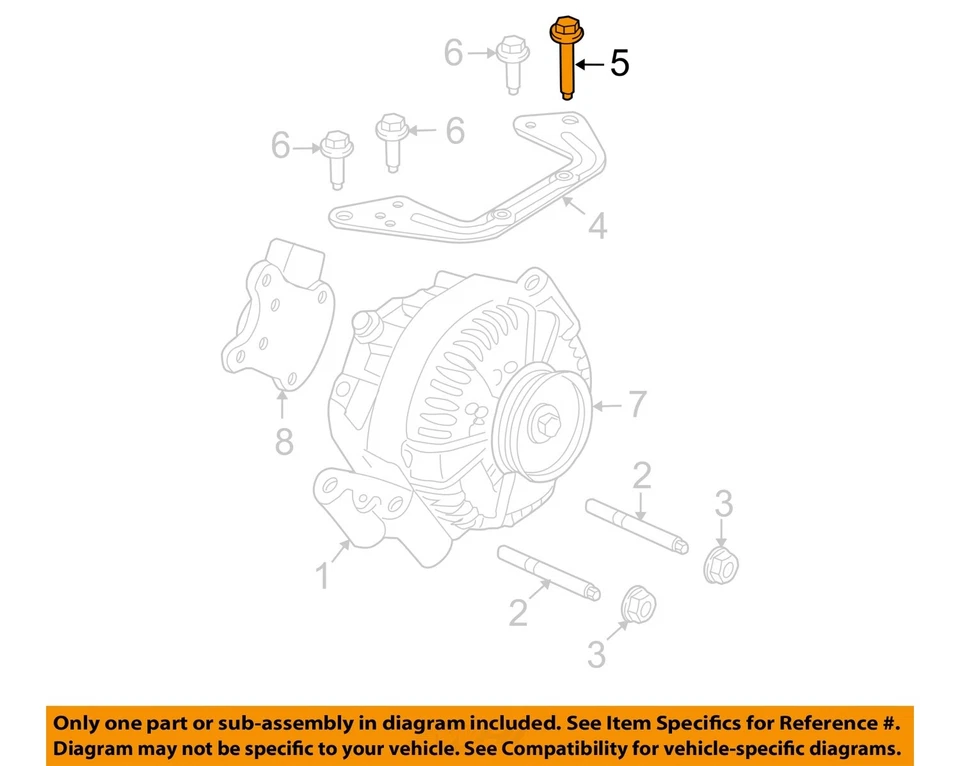 6
5
6
6
4
8
7
2
3
1
2
3

Only one part or sub-assembly in diagram included. See Item Specifics for Reference #.
Diagram may not be specific to your vehicle. See Compatibility for vehicle-specific diagrams.