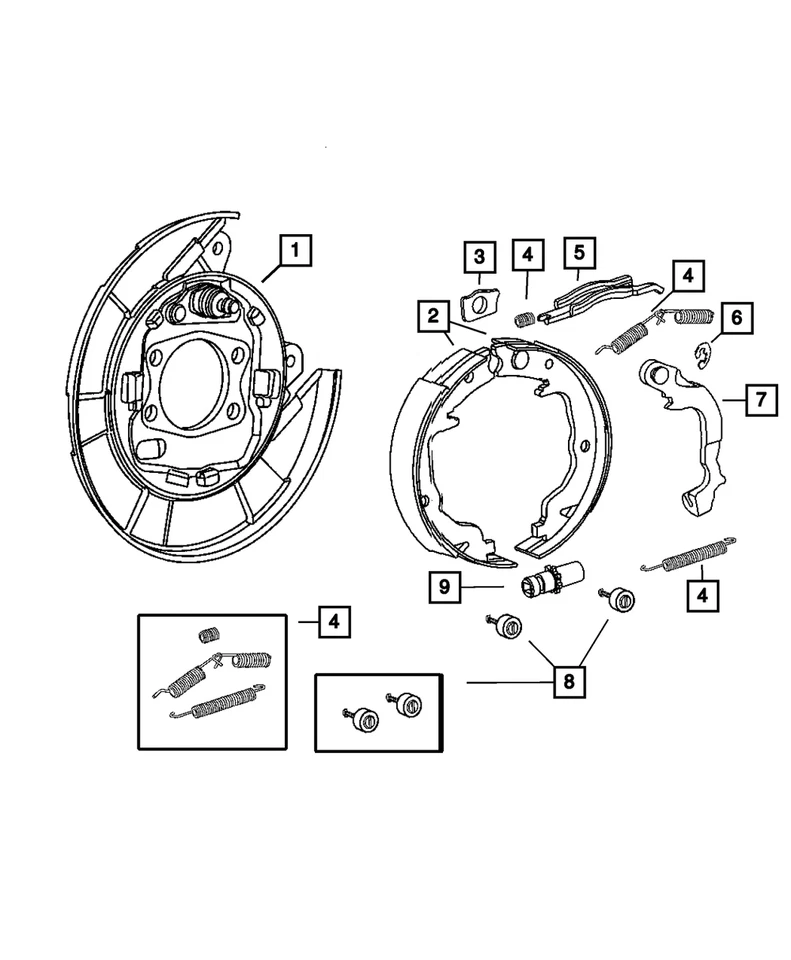 1
3
4
5
4
2
6
7
9
4
4
8