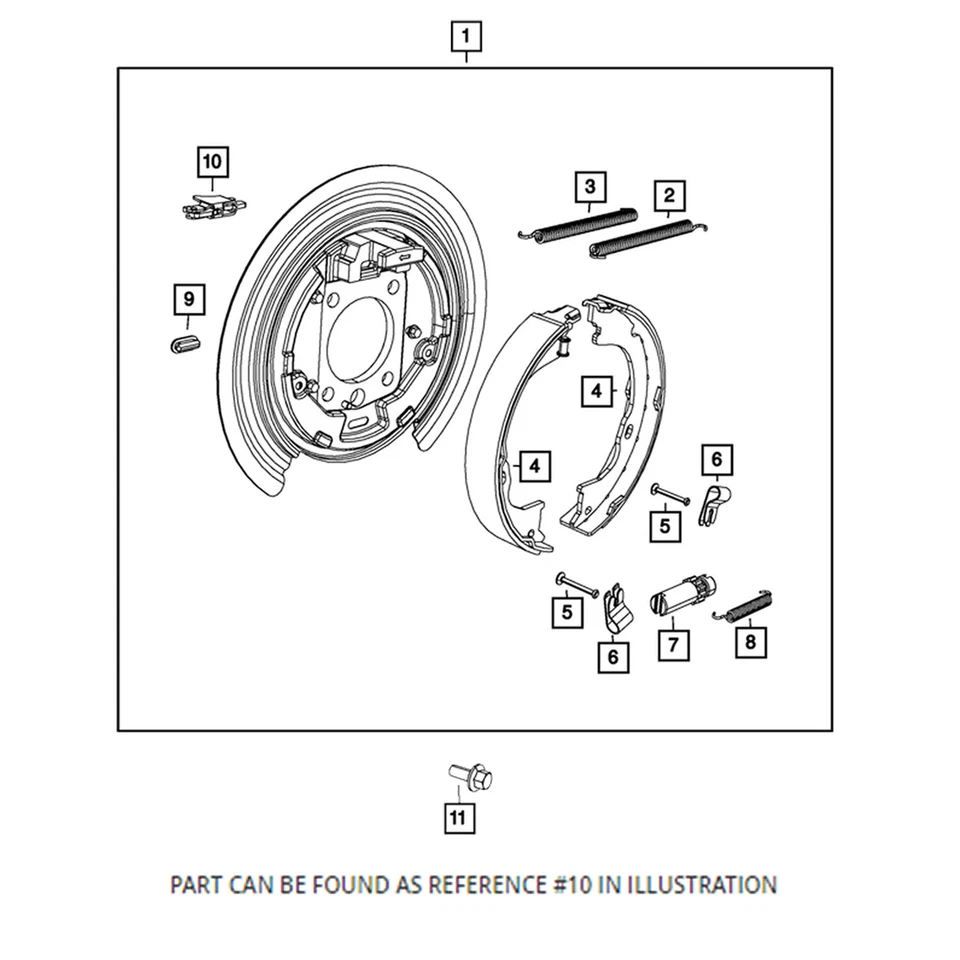 1

10

3

2

9

4

4

6

5

5

6

7

8

11

PART CAN BE FOUND AS REFERENCE #10 IN ILLUSTRATION