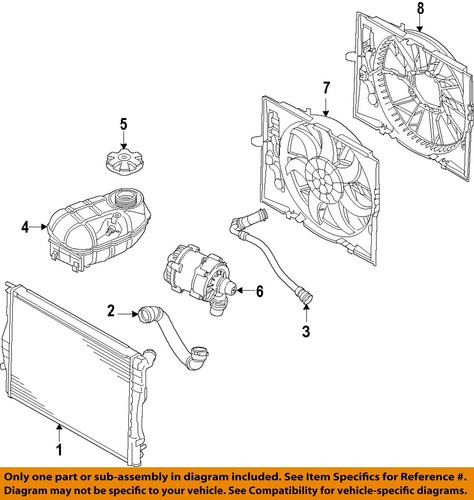 8

7

5

4

6

2

3

1

Only one part or sub-assembly in diagram included. See Item Specifics for Reference #. Diagram may not be specific to your vehicle. See Compatibility for vehicle-specific diagrams.