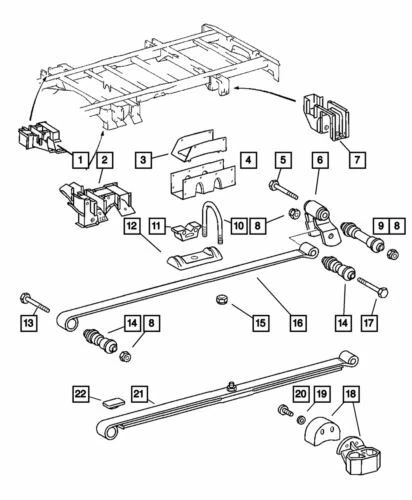 1 2 3 4 5 6 7
12 11 10 8 9 8
13 14 8 15 16 14 17
22 21 20 19 18