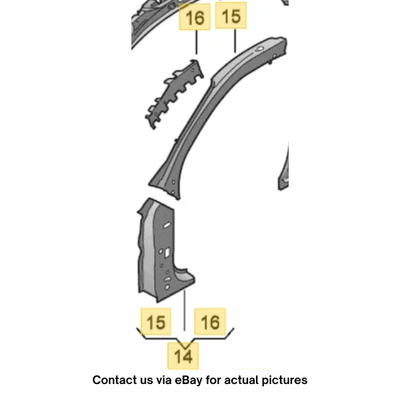 16
15
15
16
14
Contact us via eBay for actual pictures