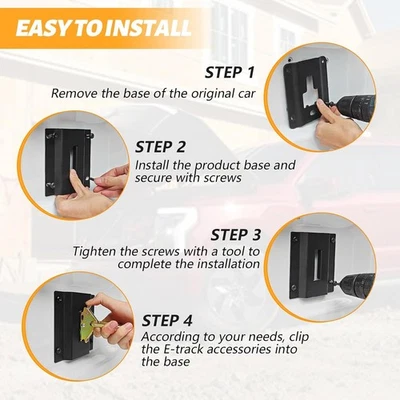 EASY TO INSTALL

STEP 1
Remove the base of the original car

STEP 2
Install the product base and secure with screws

STEP 3
Tighten the screws with a tool to complete the installation

STEP 4
According to your needs, clip the E-track accessories into the base